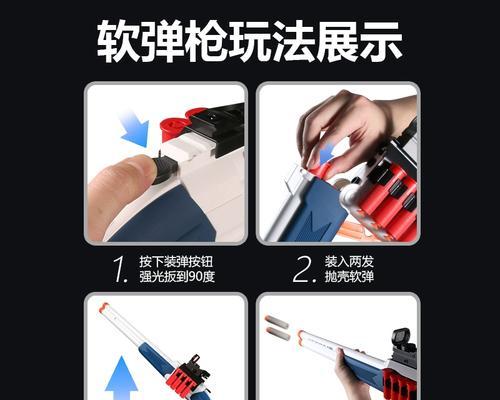 软弹枪玩法展示

1. 按下装弹按钮
强光扳到90度

2. 装入两发
抛壳软弹